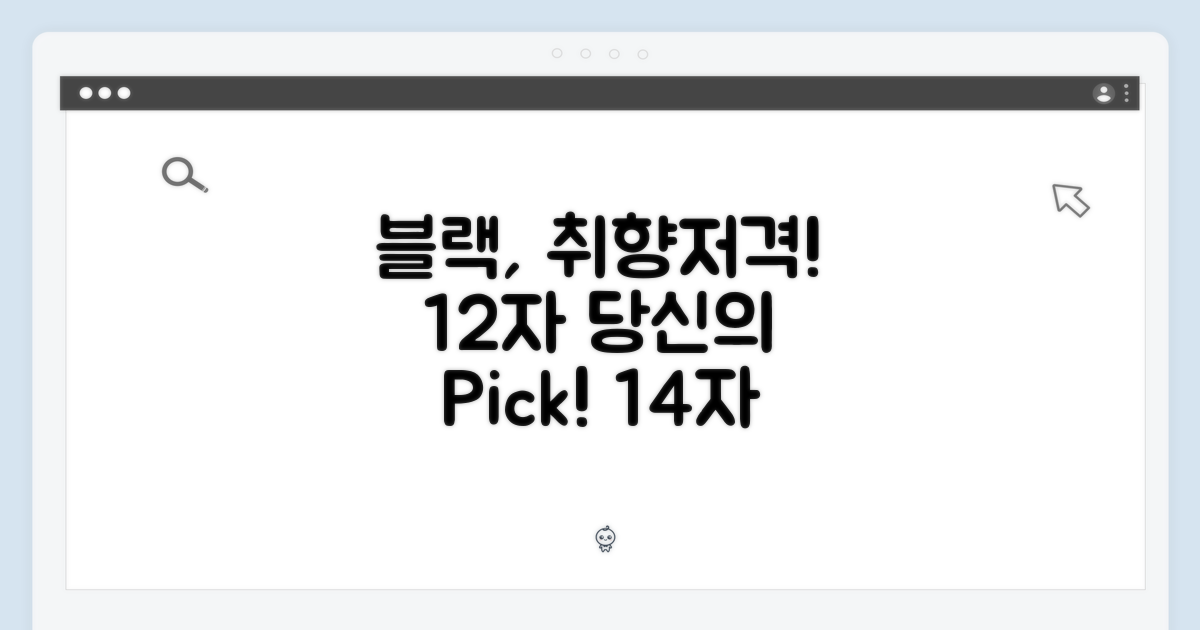 블랙, 취향저격!
12자 당신의
Pick! 14자