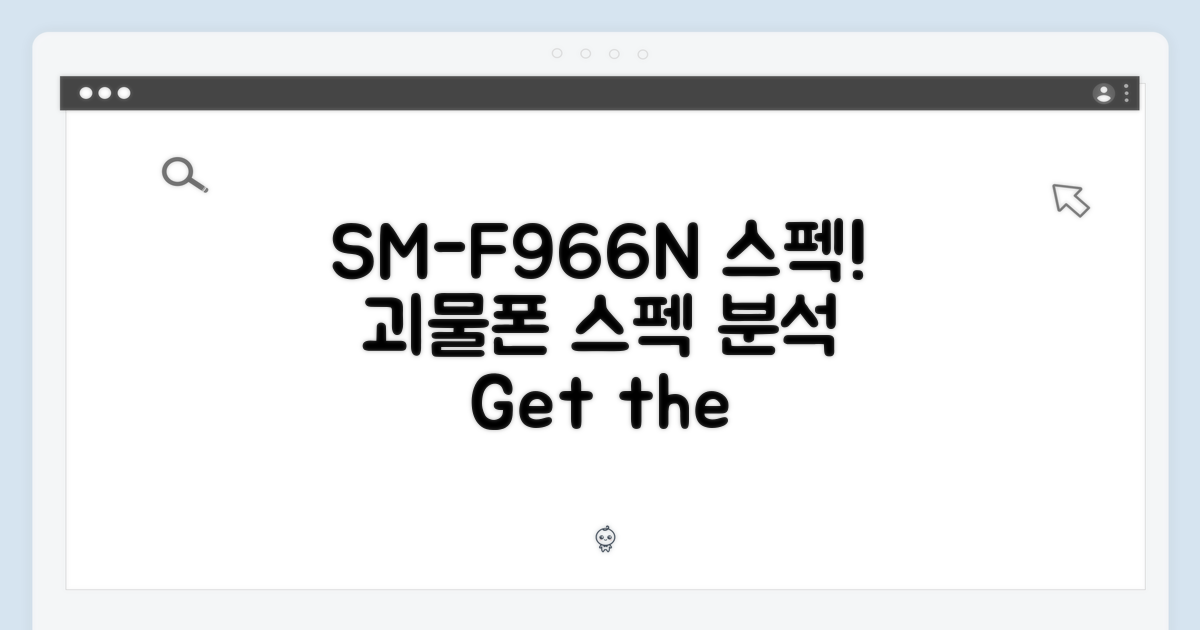 SM-F966N 스펙!
괴물폰 스펙 분석
Get the