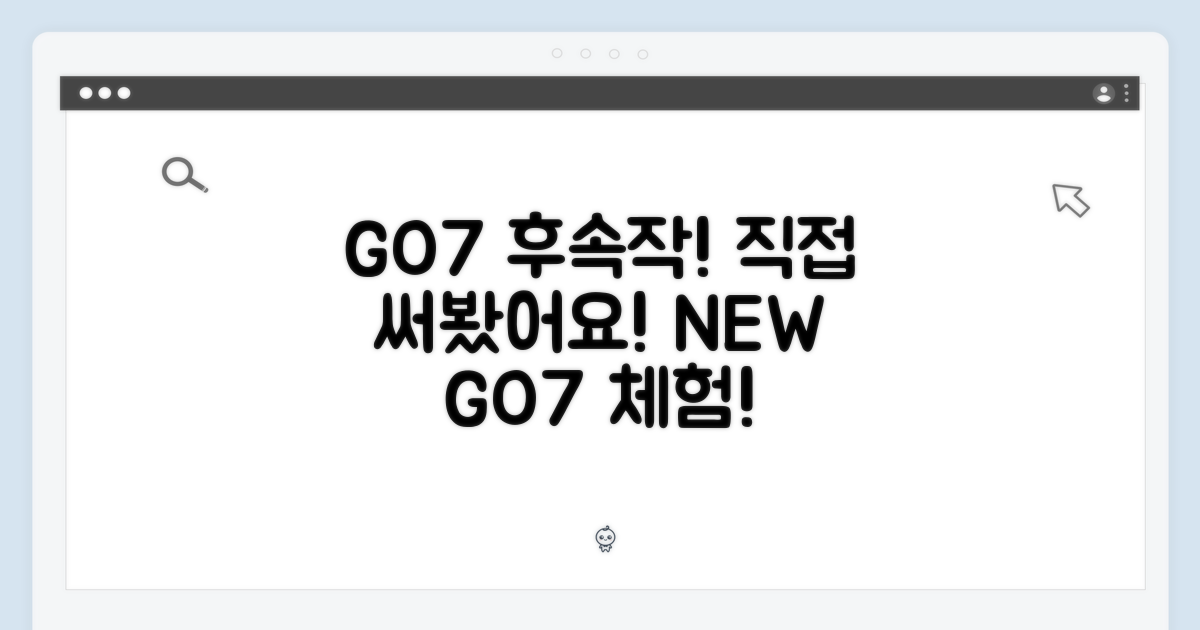 GO7 후속작! 직접
써봤어요! NEW
GO7 체험!