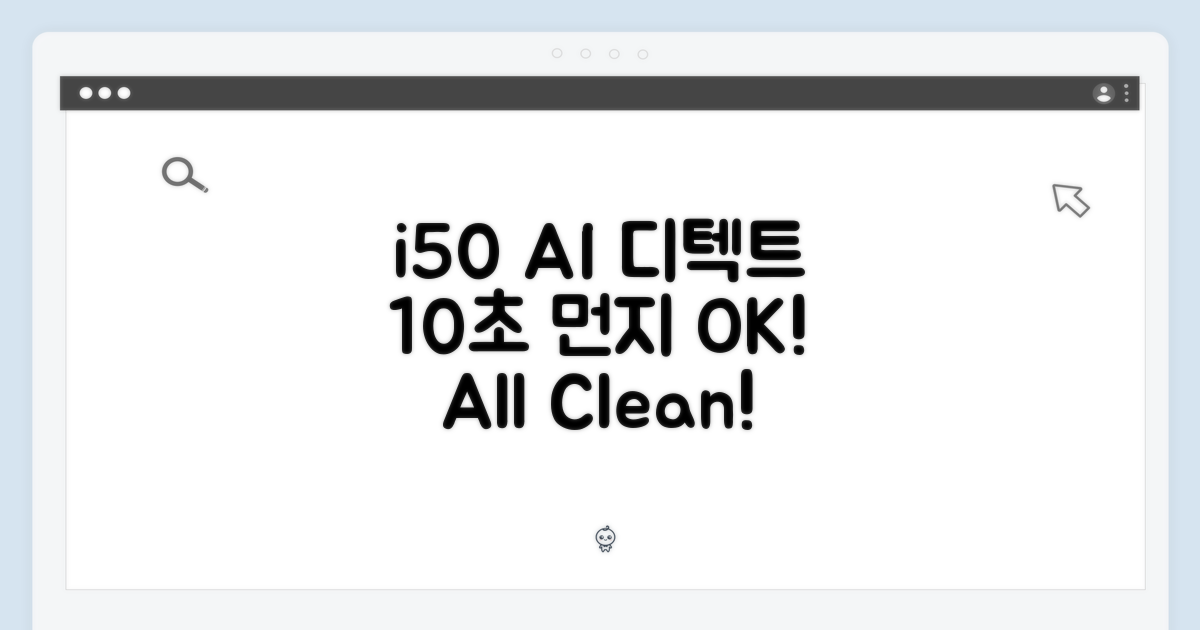 i50 AI 디텍트
10초 먼지 OK!
All Clean!